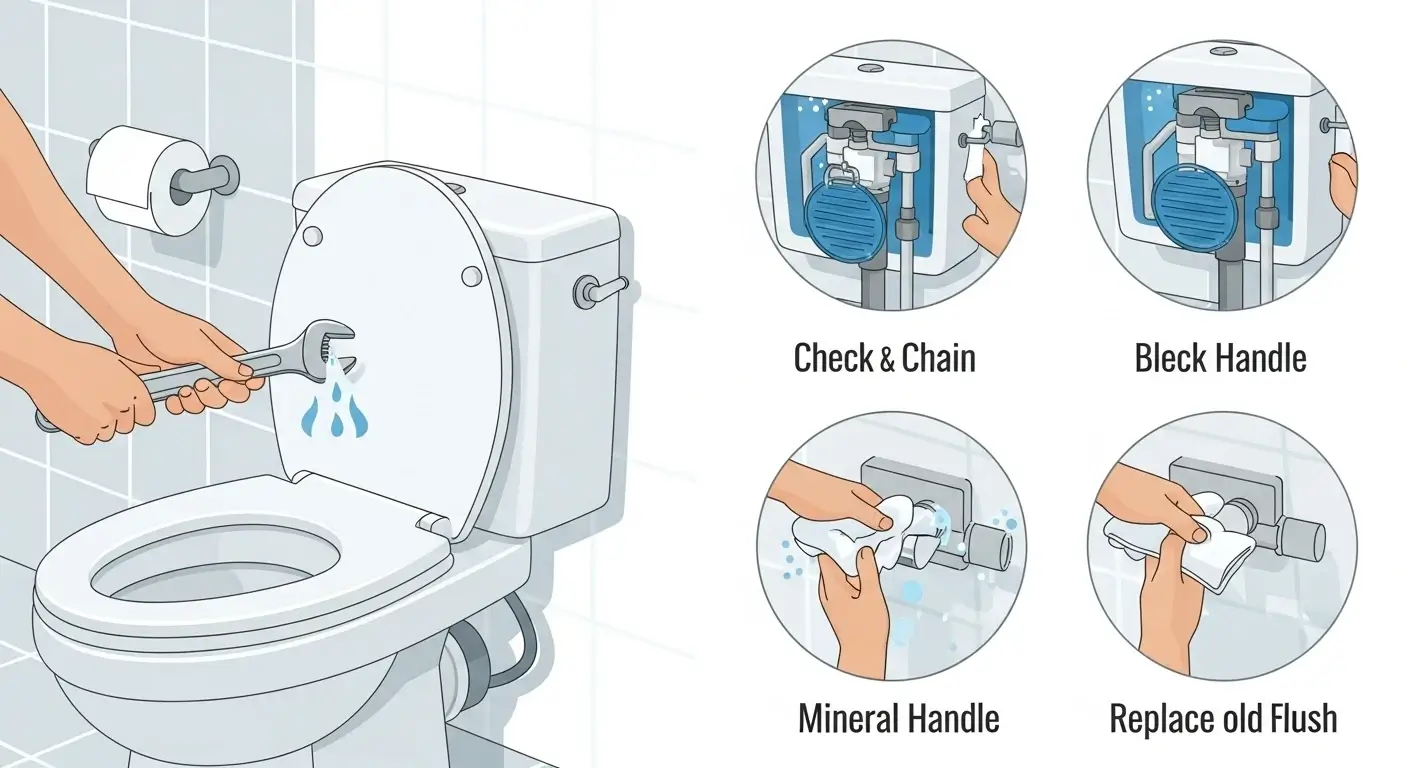 Check & Chain

Bleck Handle

Mineral Handle

Replace old Flush