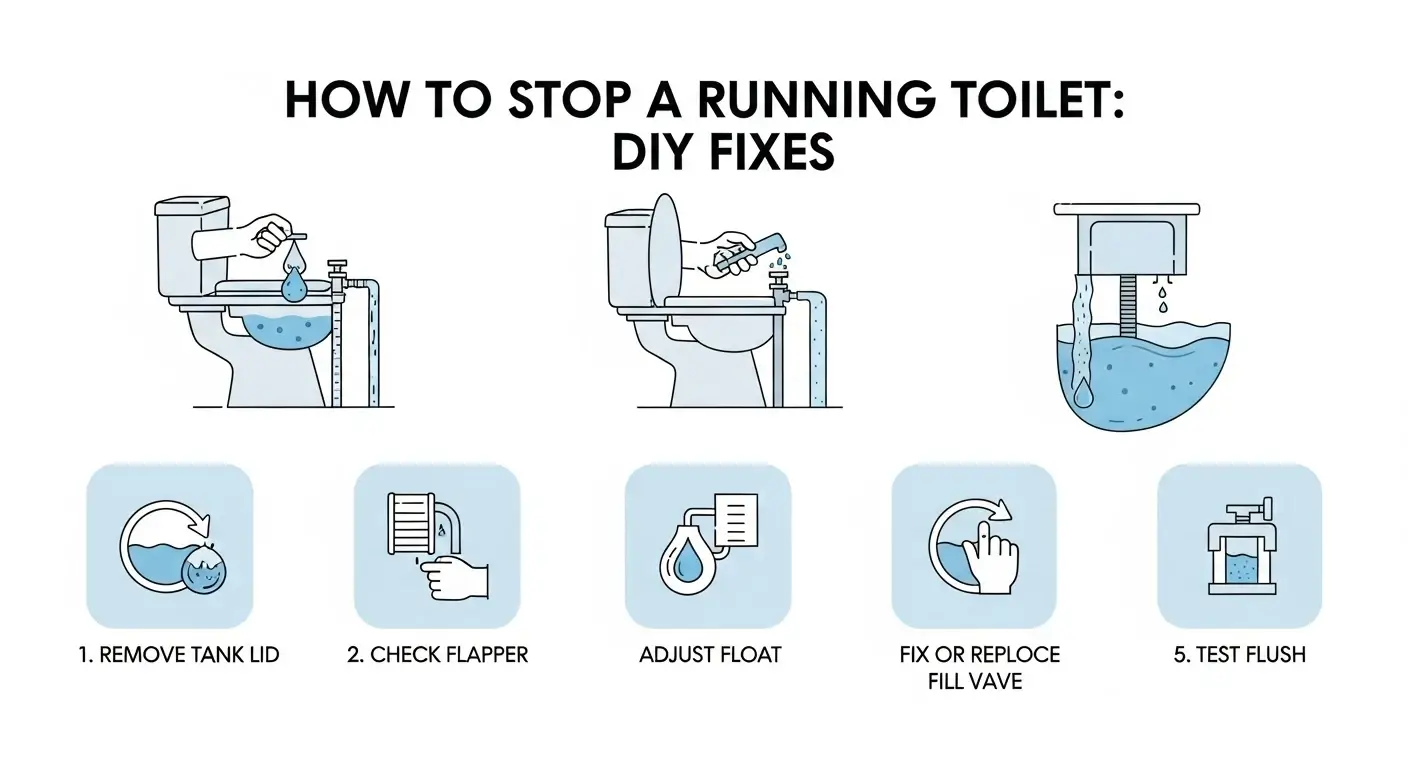 HOW TO STOP A RUNNING TOILET:
DIY FIXES

1. REMOVE TANK LID

2. CHECK FLAPPER

ADJUST FLOAT

FIX OR REPLOCE FILL VAVE

5. TEST FLUSH