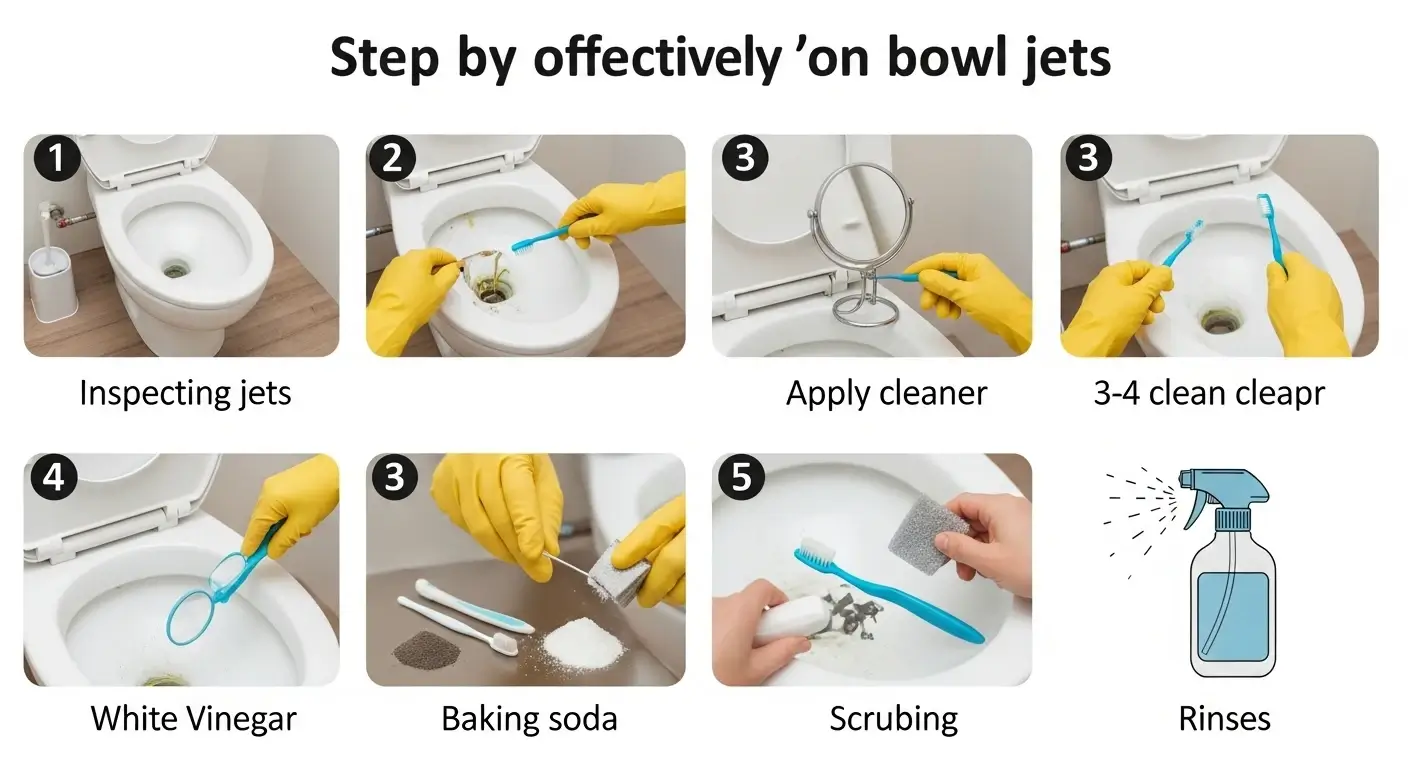 Step by offectively ’on bowl jets

1

Inspecting jets

2

3

Apply cleaner

3

3-4 clean cleapr

4

White Vinegar

3

Baking soda

5

Scrubing

Rinses